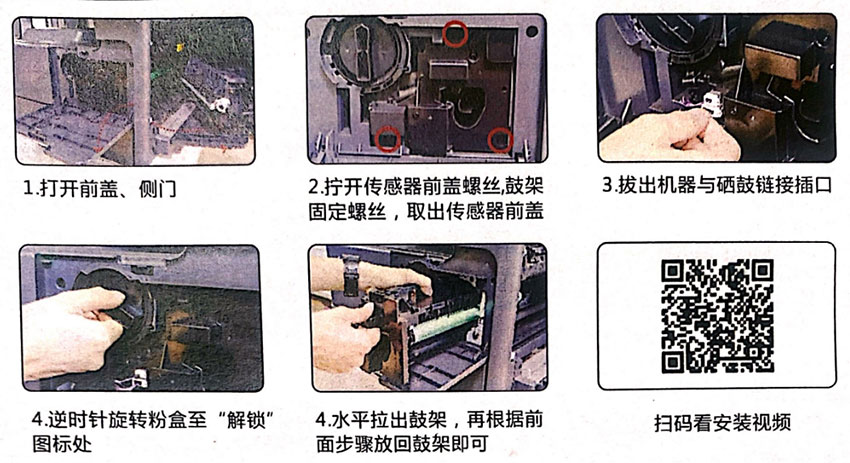 1.打开前盖、侧门

2.拧开传感器前盖螺丝，鼓架固定螺丝，取出传感器前盖

3.拔出机器与硒鼓链接插口

4.逆时针旋转粉盒至“解锁”图标处

4.水平拉出鼓架，再根据前面步骤放回鼓架即可

扫码看安装视频